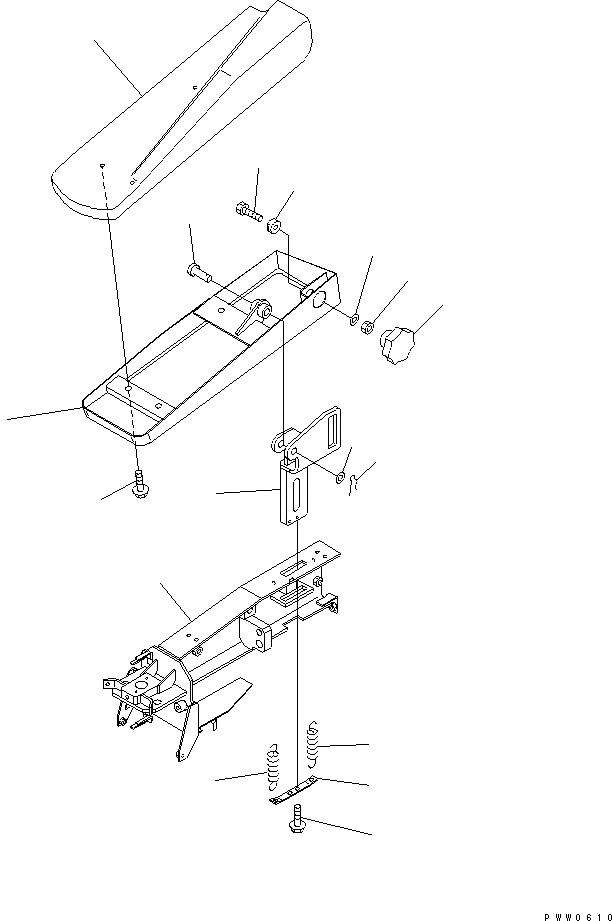 PWW0610