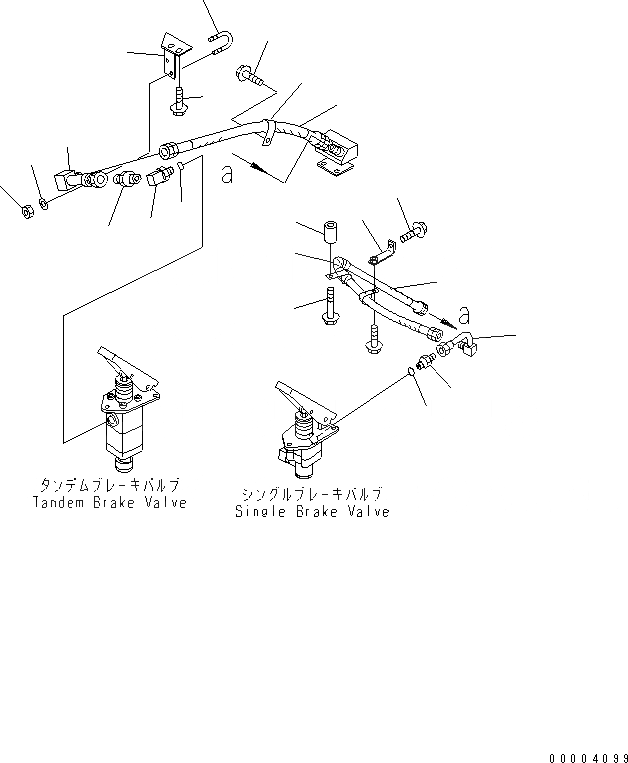 a

a

タンデムブレーキバルブ
Tandem Brake Valve

シングルブレーキバルブ
Single Brake Valve

00004099