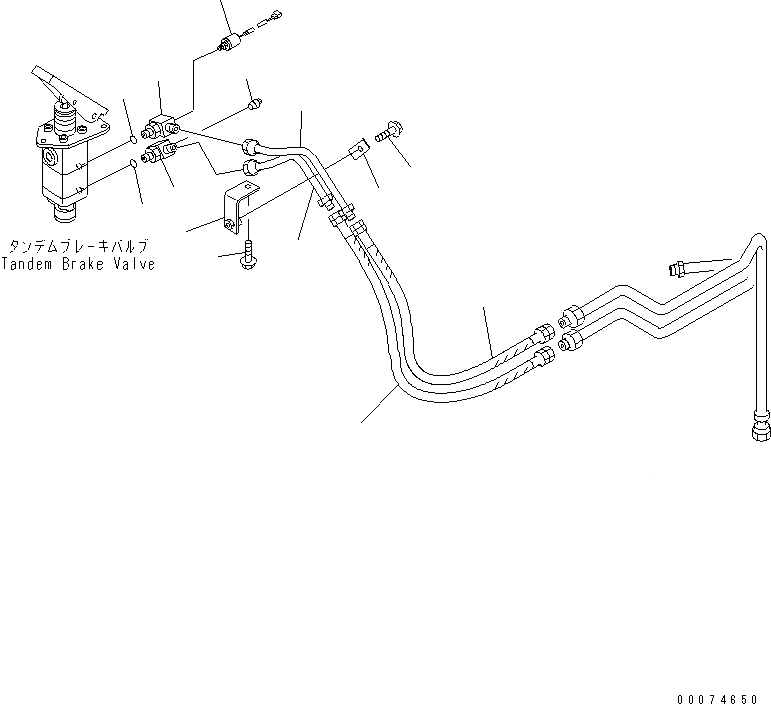 タンデムブレーキバルブ
Tandem Brake Valve

00074650