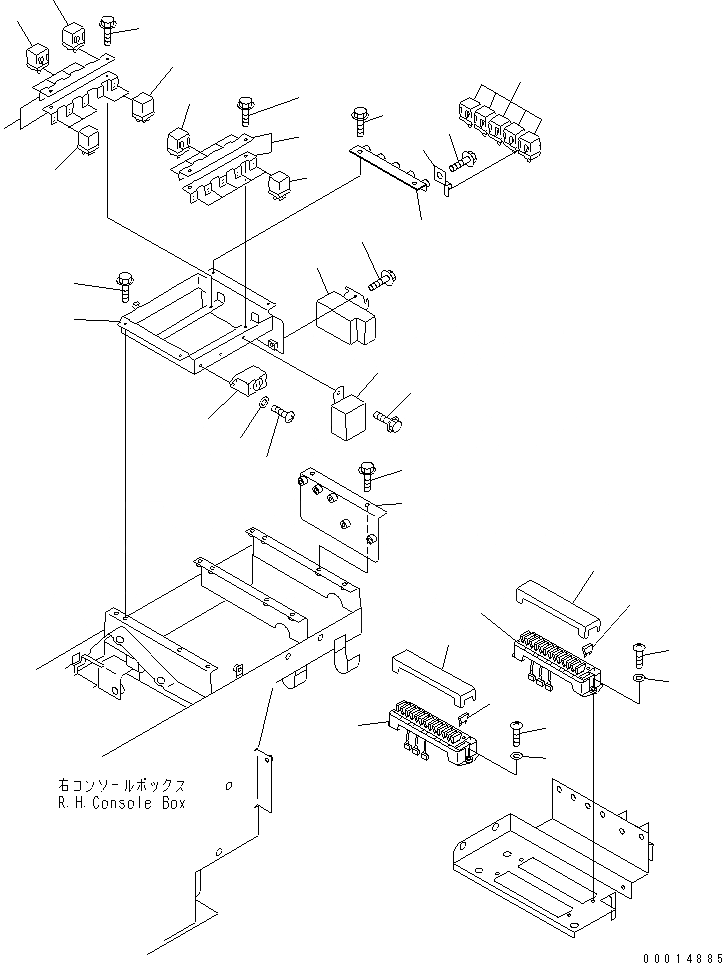 右コンソールボックス
R.H.Console Box

00014885