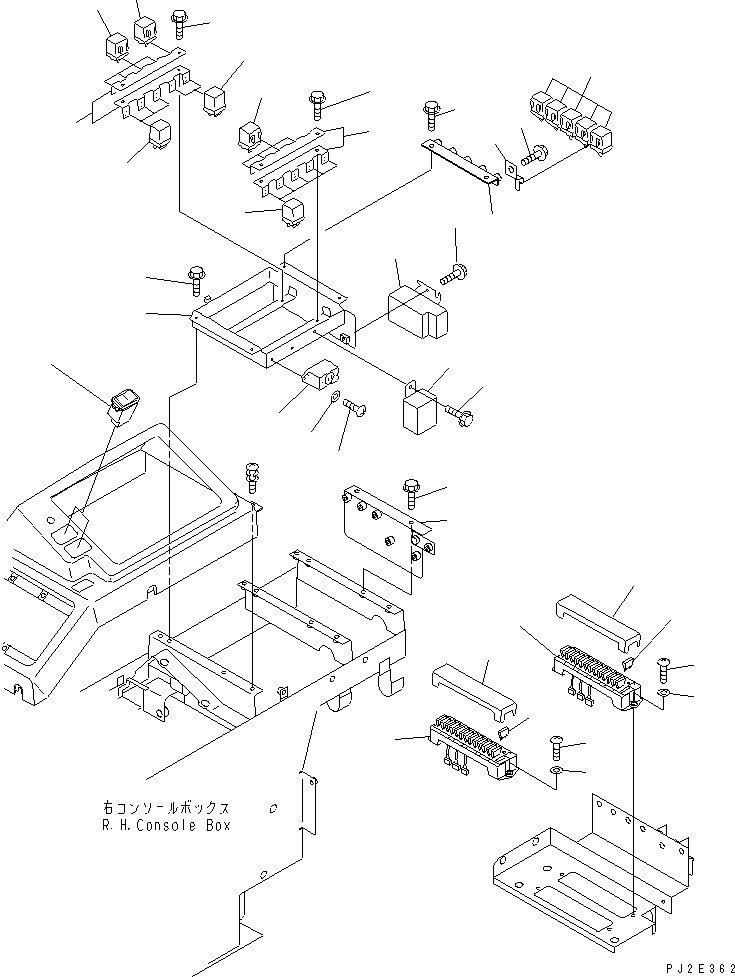 右コンソールボックス
R.H.Console Box

PJ2E362