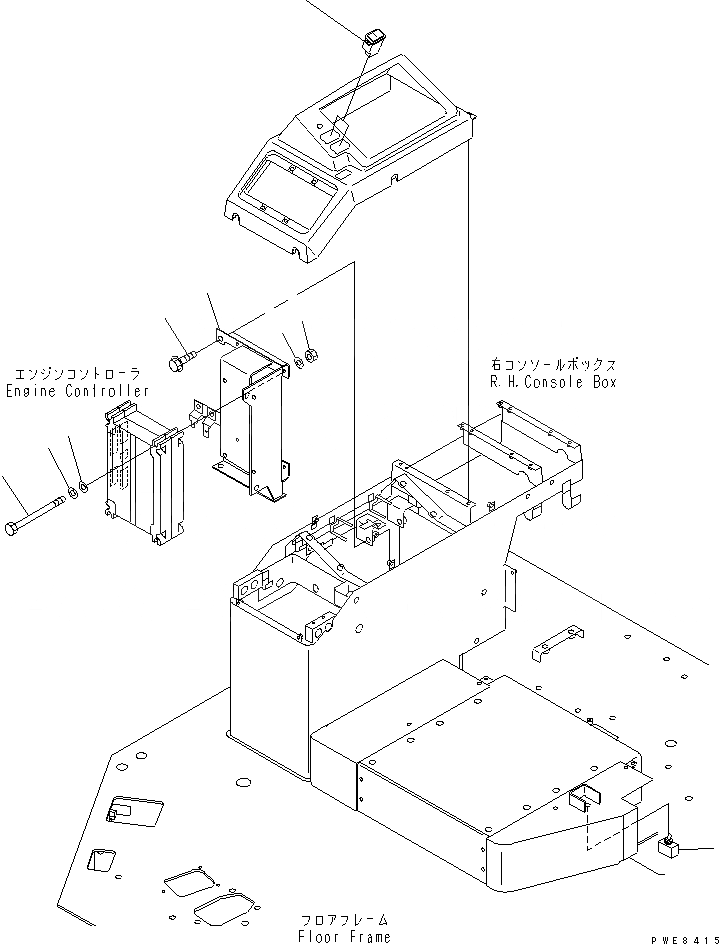 エンジンコントローラ
Engine Controller

右コンソールボックス
R.H.Console Box

フロアフレーム
Floor Frame

PWE8415