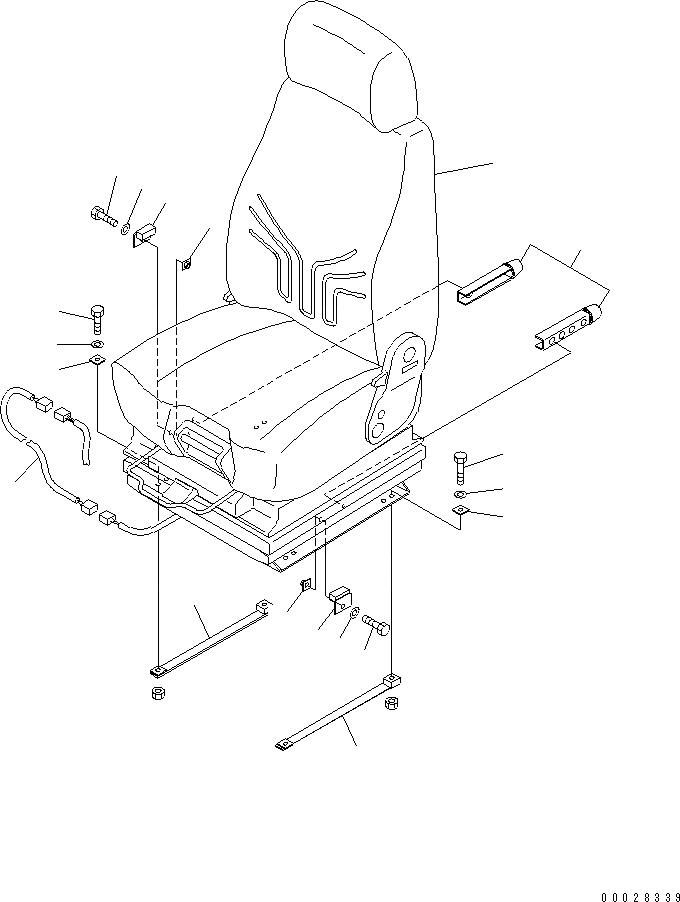 00028339