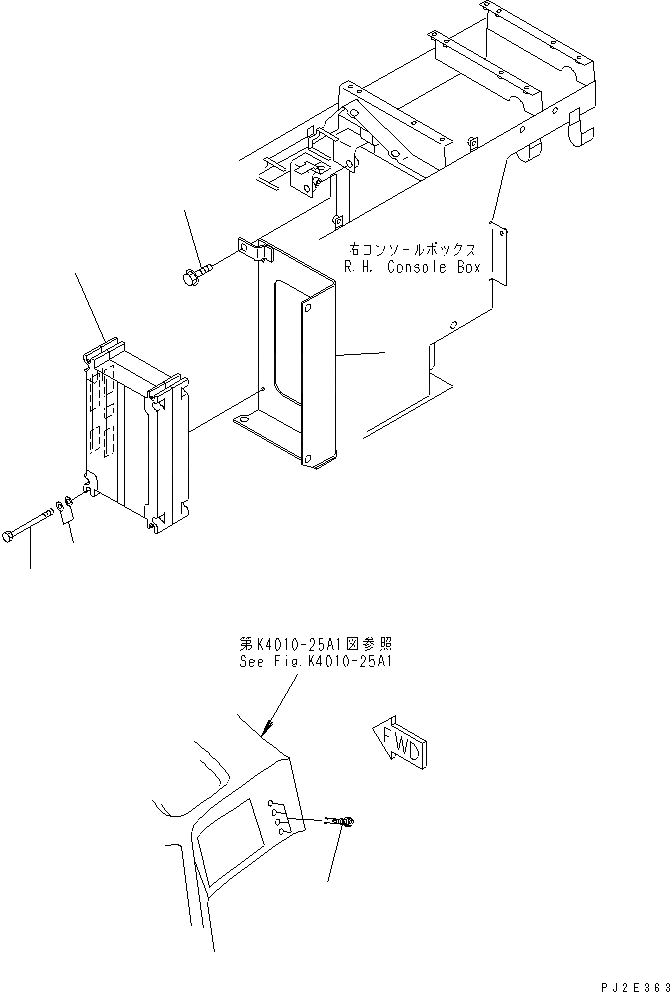 右コンソールボックス
R.H. Console Box

第K4010-25A1図参照
See Fig.K4010-25A1

FWD

PJ2E363