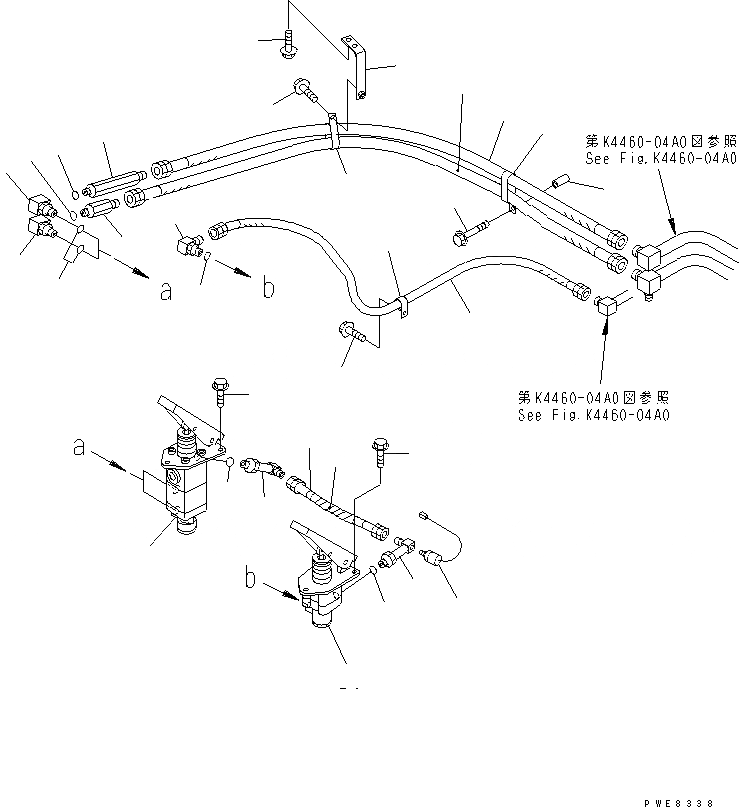 第K4460-04A0図参照
See Fig.K4460-04A0

a

b

第K4460-04A0図参照
See Fig.K4460-04A0

a

b

PWE8338