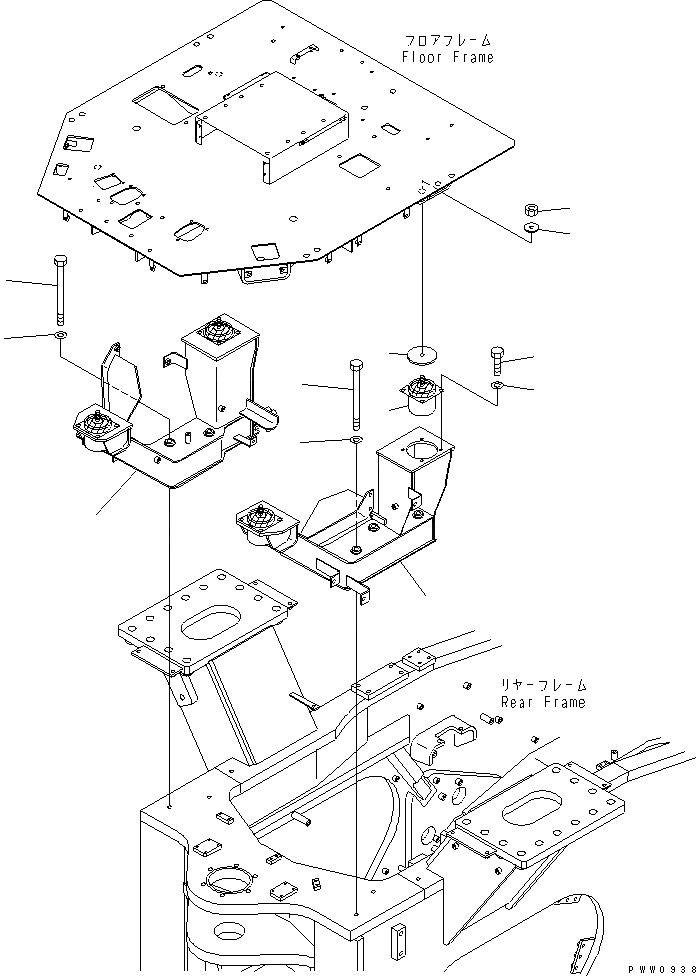 フロアフレーム
Floor Frame

リヤーフレーム
Rear Frame

PWW0938