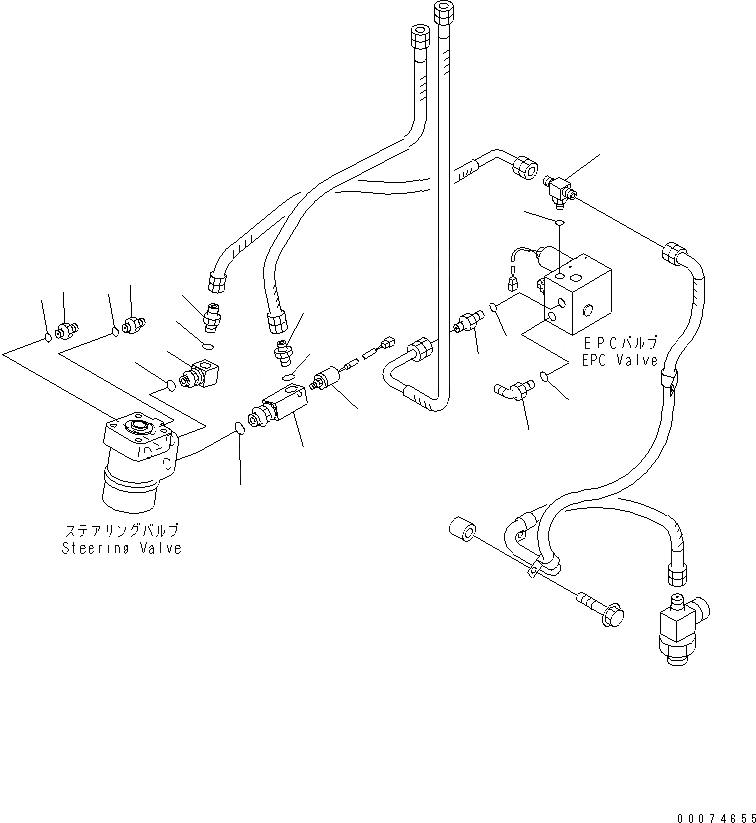 EPCバルブ
EPC Valve

ステアリングバルブ
Steering Valve

00074655