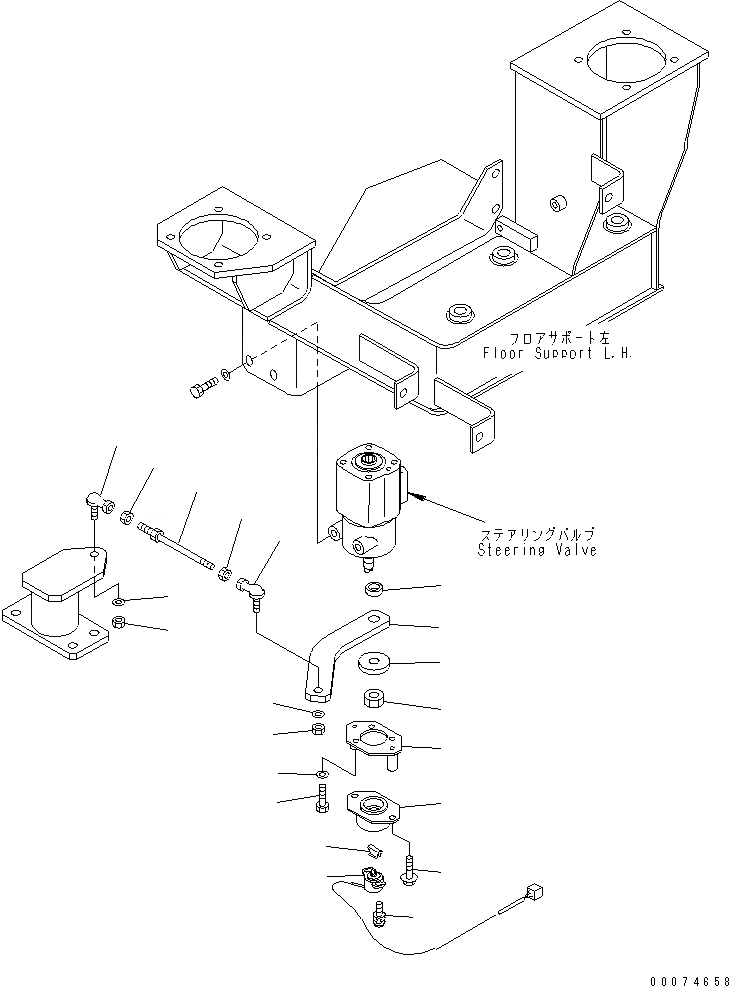 フロアサポート左
Floor Support L.H.

ステアリングバルブ
Steering Valve

00074658