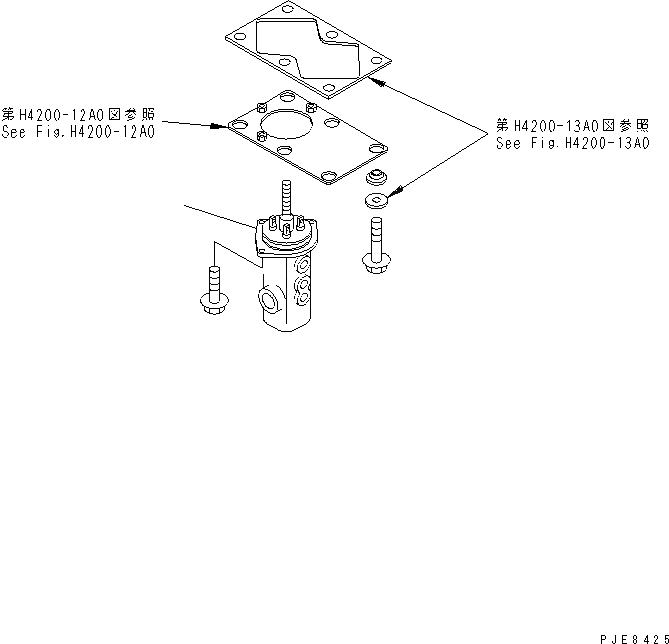 第H4200-12A0図参照
See Fig.H4200-12A0

第H4200-13A0図参照
See Fig.H4200-13A0

PJE8425