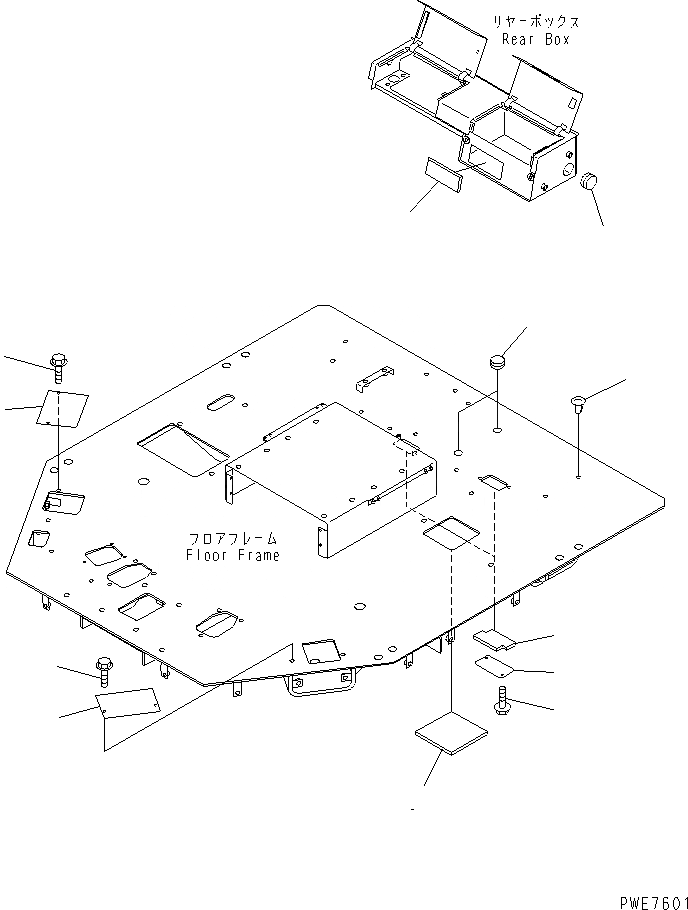 リヤーボックス
Rear Box

フロアフレーム
Floor Frame

PWE7601