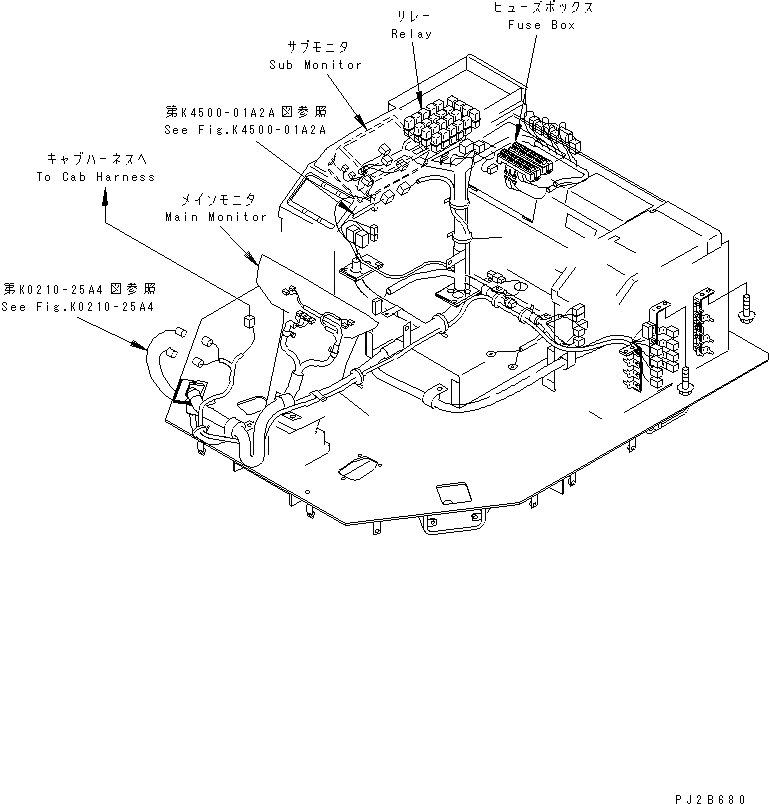 リレー
Relay

ヒューズボックス
Fuse Box

サブモニタ
Sub Monitor

第K4500-01A2A図参照
See Fig.K4500-01A2A

キャブハーネスへ
To Cab Harness

メインモニタ
Main Monitor

第K0210-25A4図参照
See Fig.K0210-25A4

PJ2B680