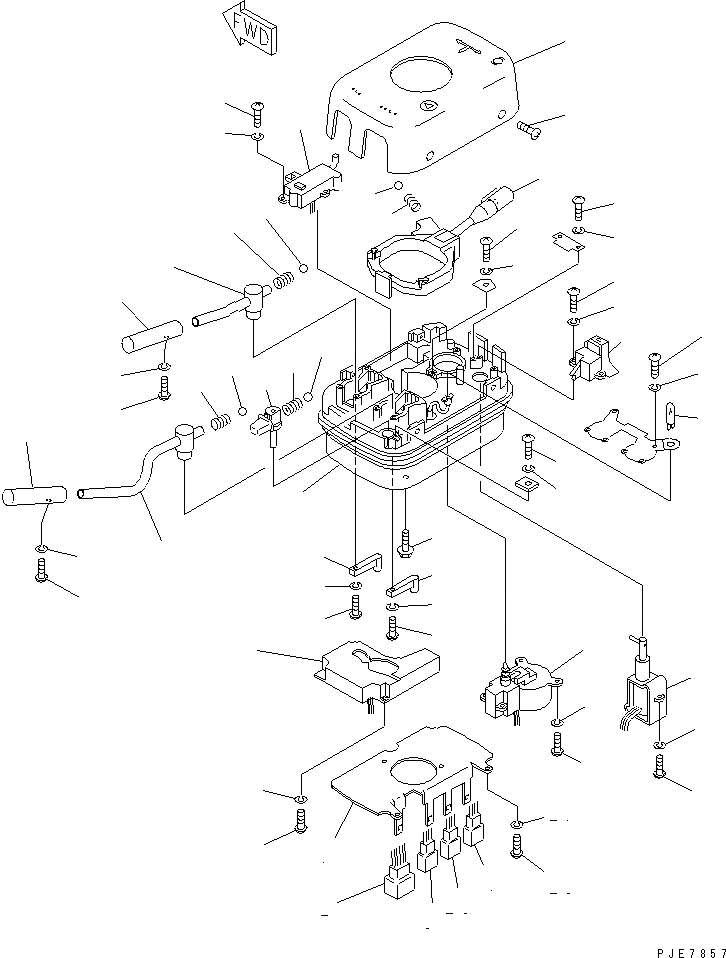 FWD

PJE7857