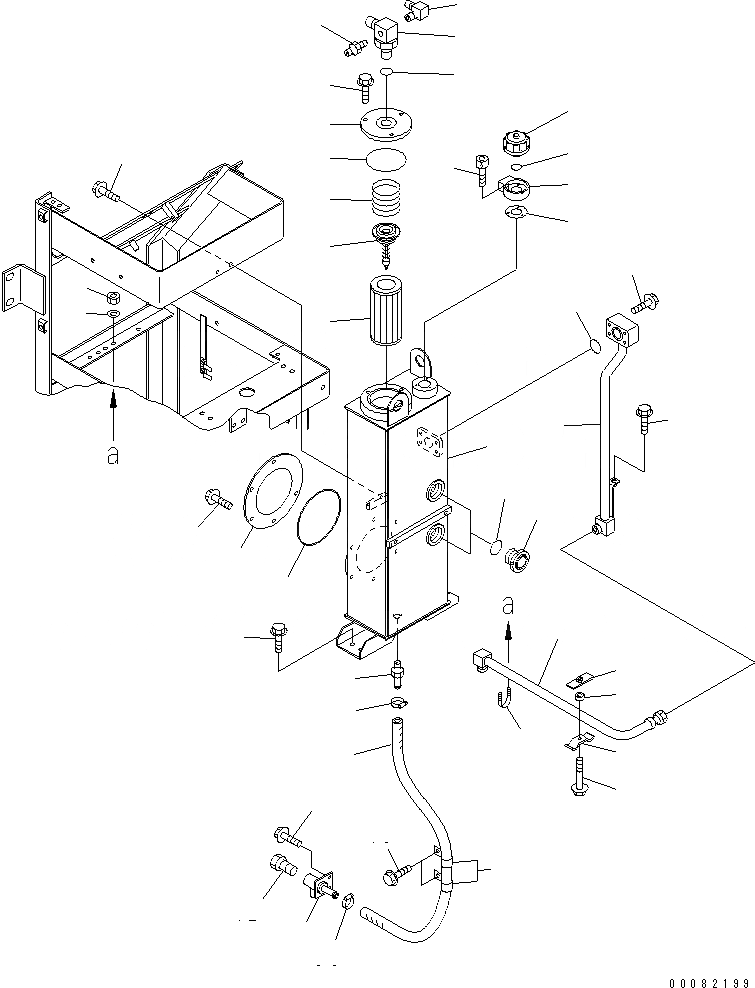 a

a

00082199