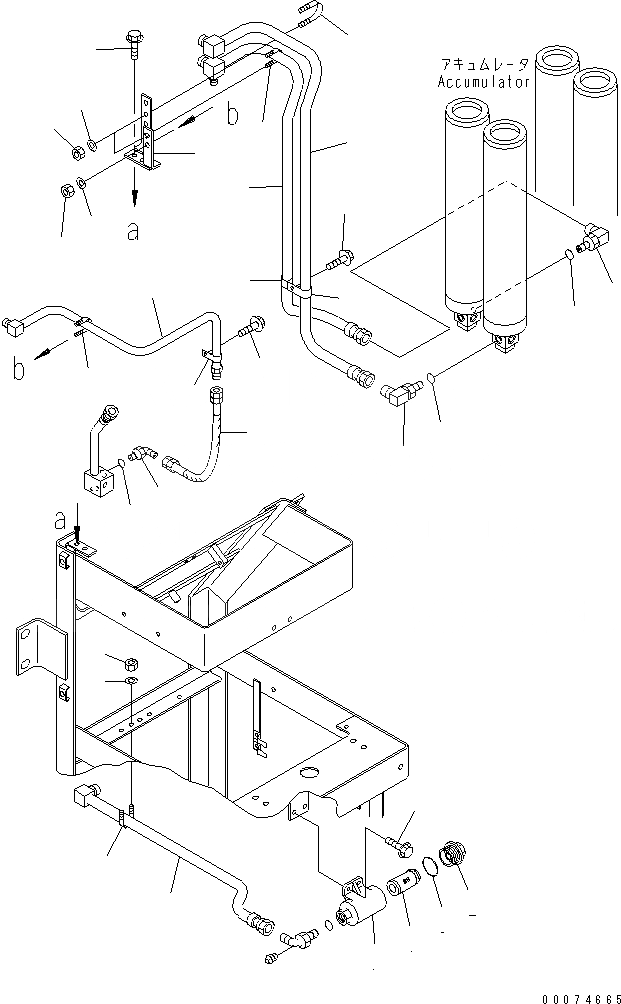 アキュムレータ
Accumulator

b

a

b

a

00074665