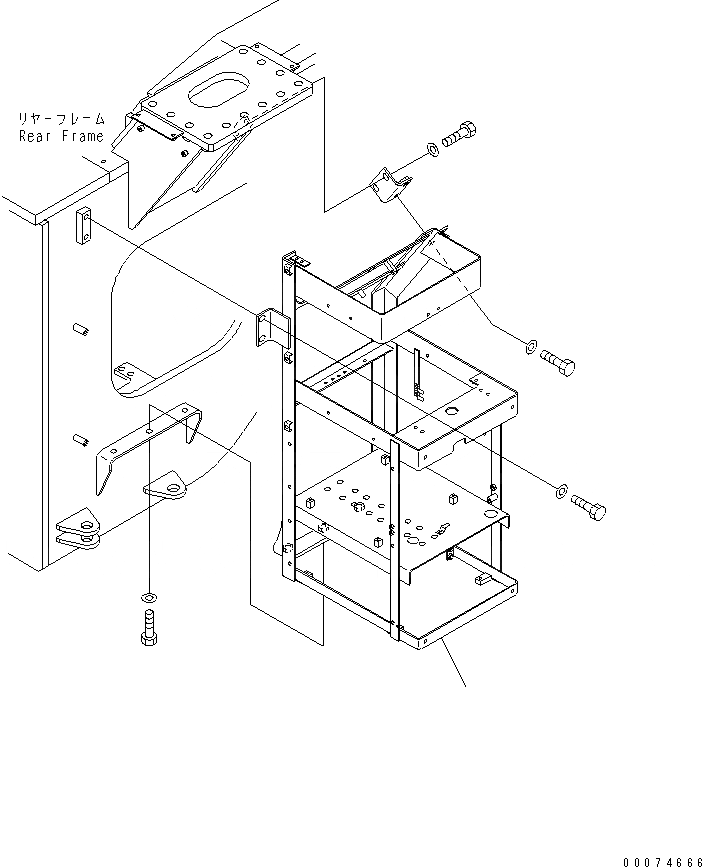 リヤーフレーム
Rear Frame

00074666