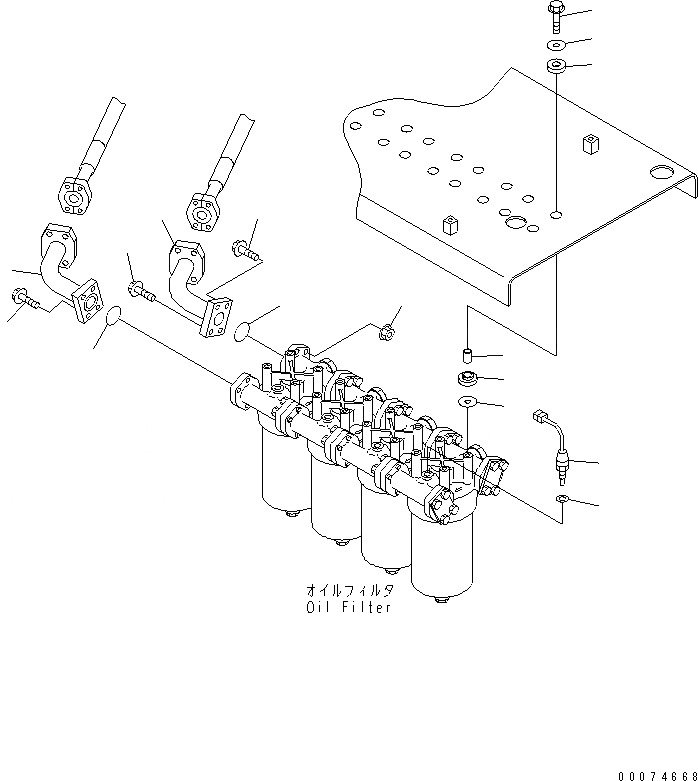 オイルフィルタ
Oil Filter

00074668