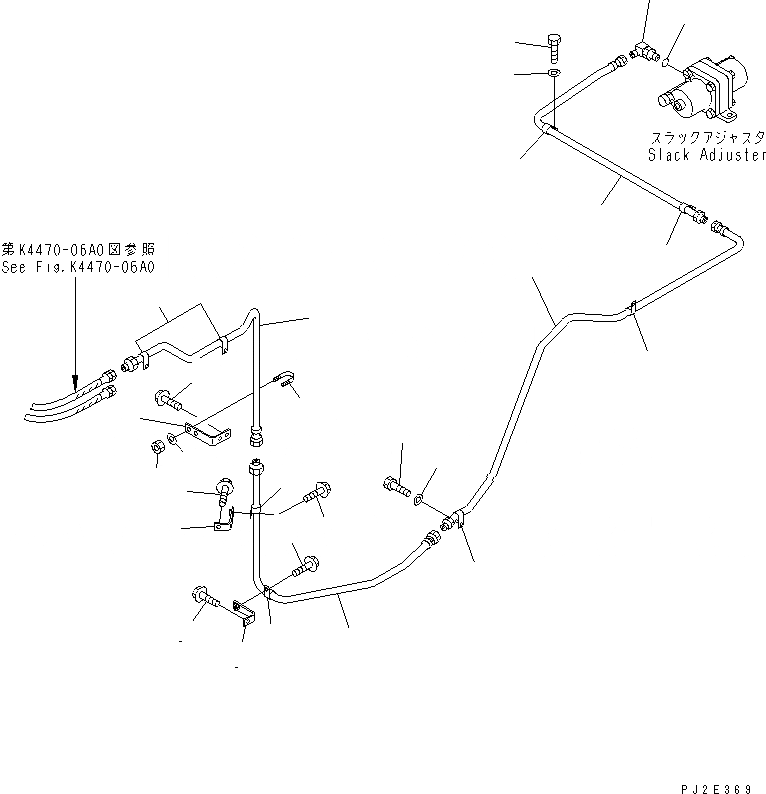 スラックアジャスタ
Slack Adjuster

第K4470-06A0図参照
See Fig.K4470-06A0

PJ2E369