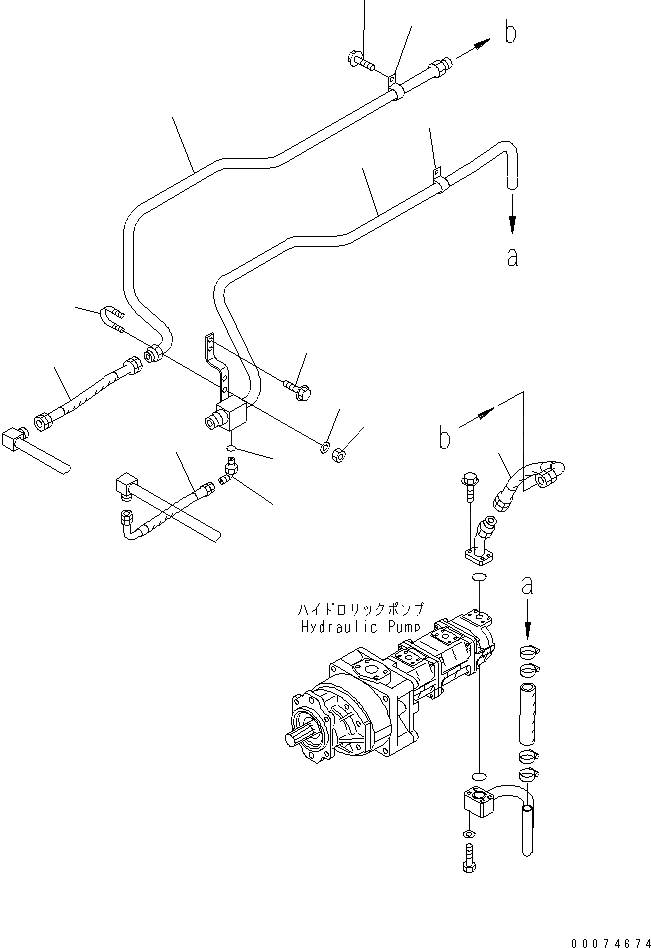 b

a

b

a

ハイドロリックポンプ
Hydraulic Pump

00074674