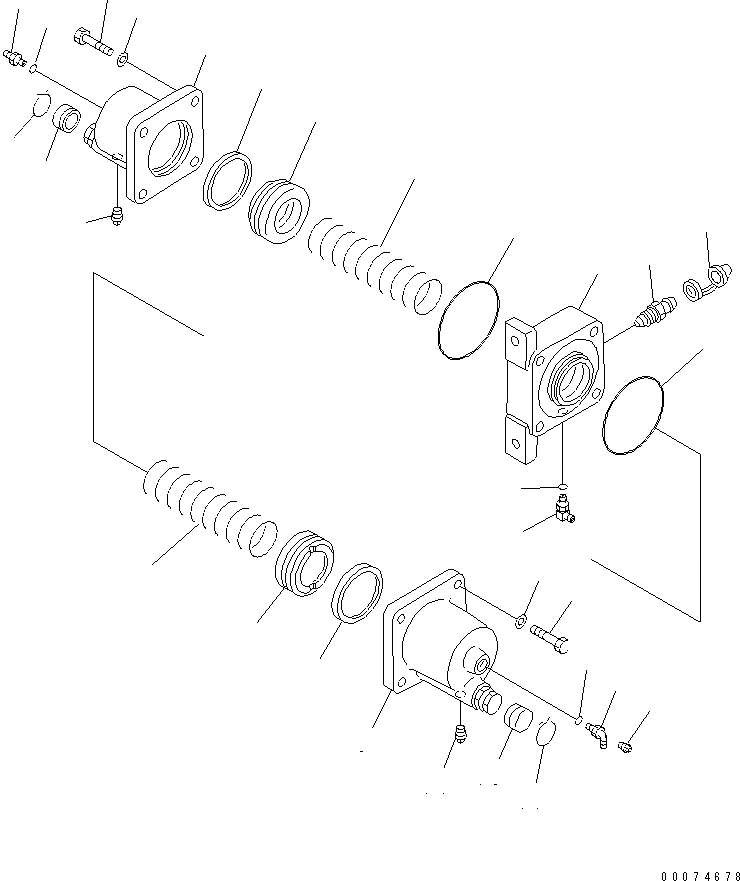 00074678