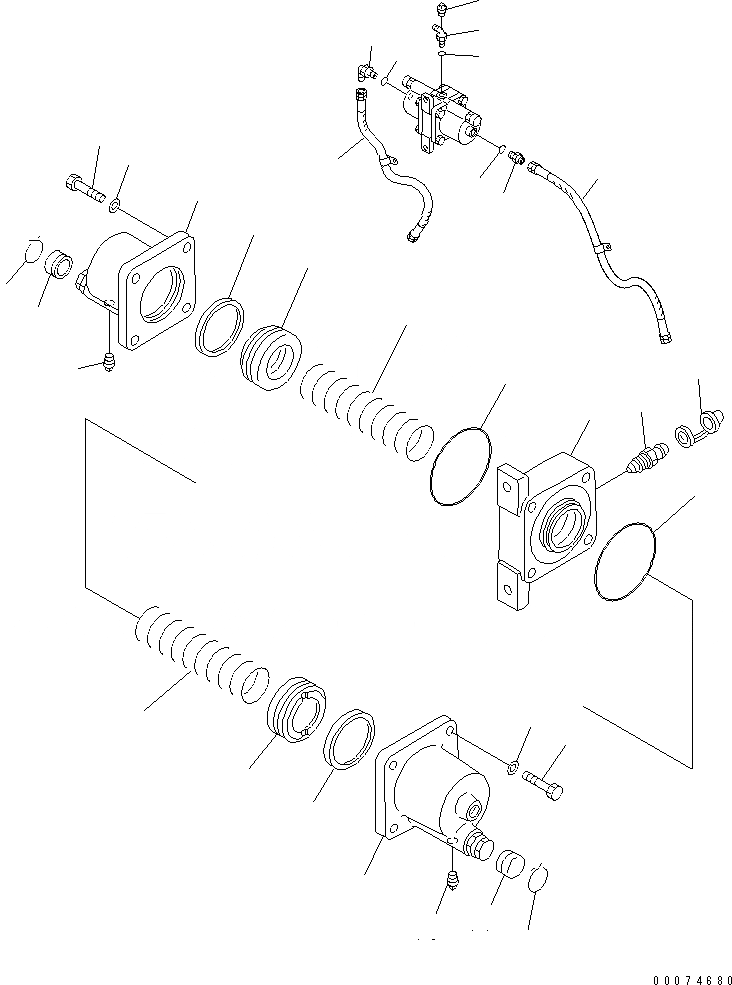 00074680