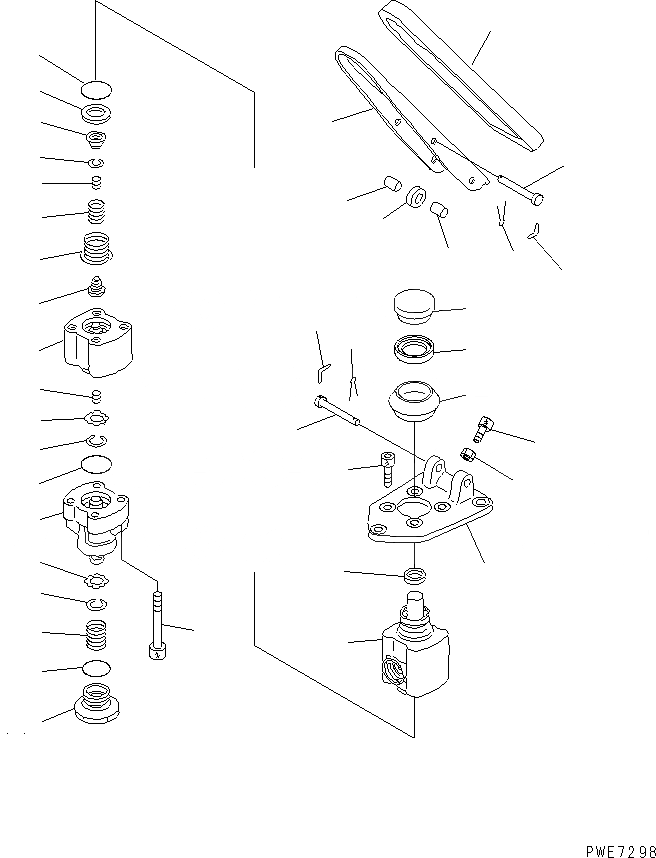 PWE7298