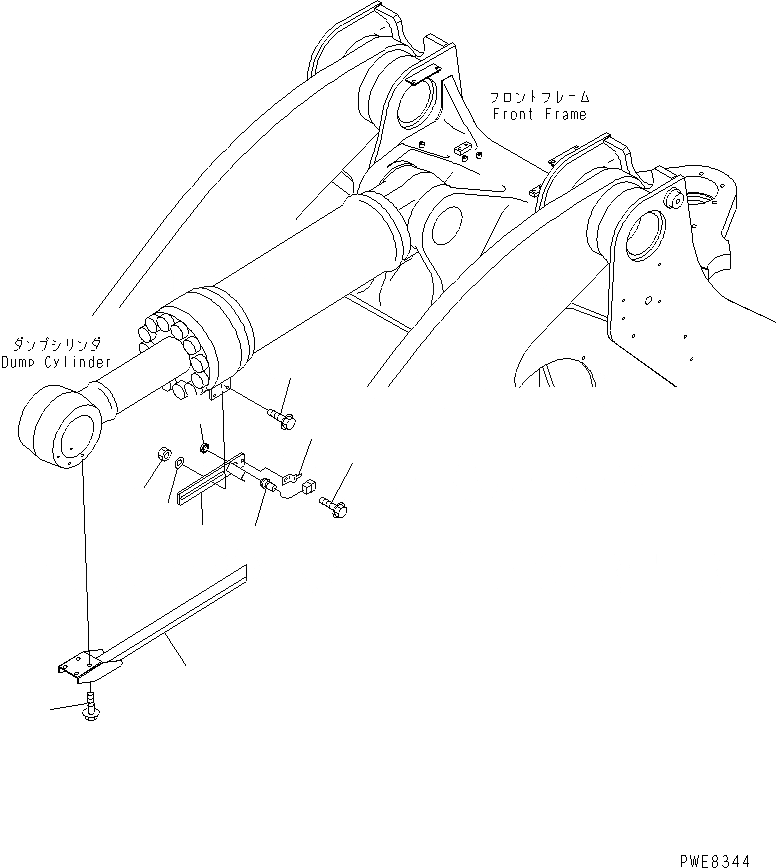 フロントフレーム
Front Frame

ダンプシリンダ
Dump Cylinder

PWE8344