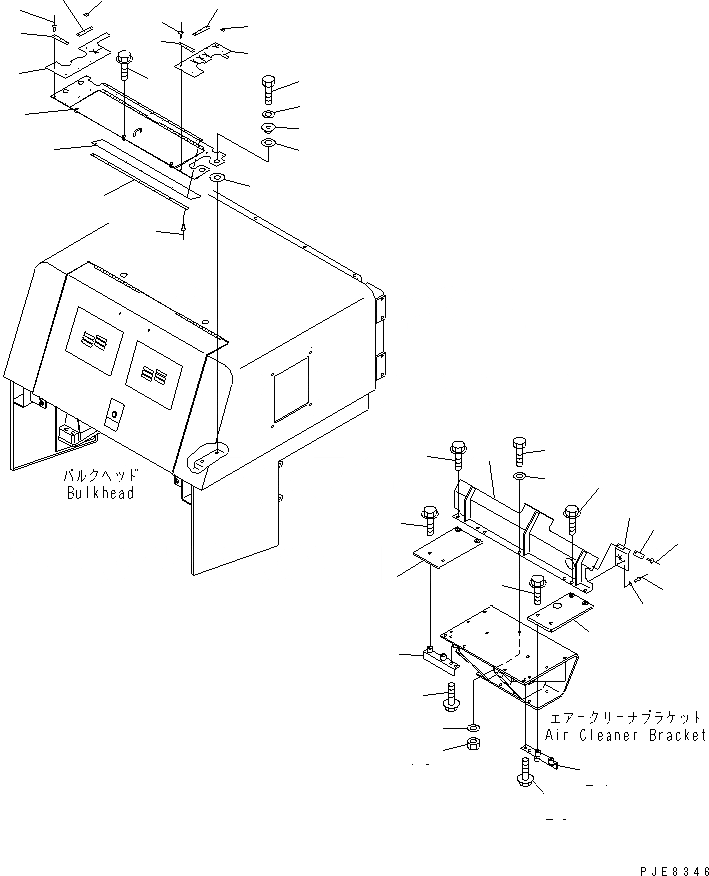 バルクヘッド
Bulkhead

エアークリーナブラケット
Air Cleaner Bracket

PJE8346