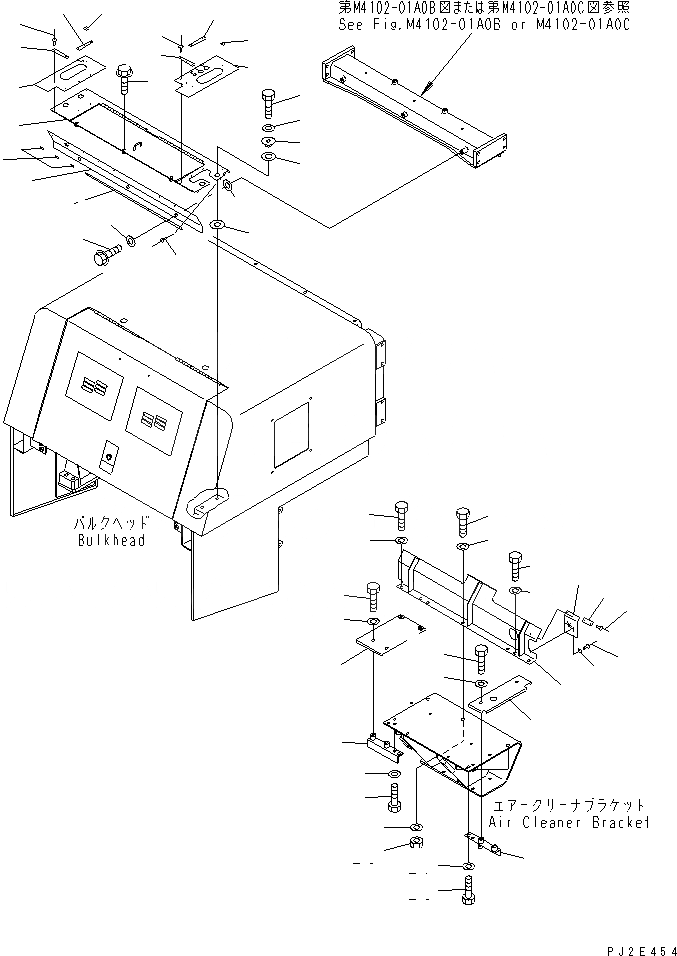 第M4102-01A0B図または第M4102-01A0C図参照
See Fig.M4102-01A0B or M4102-01A0C

バルクヘッド
Bulkhead

エアークリーナブラケット
Air Cleaner Bracket

PJ2E454