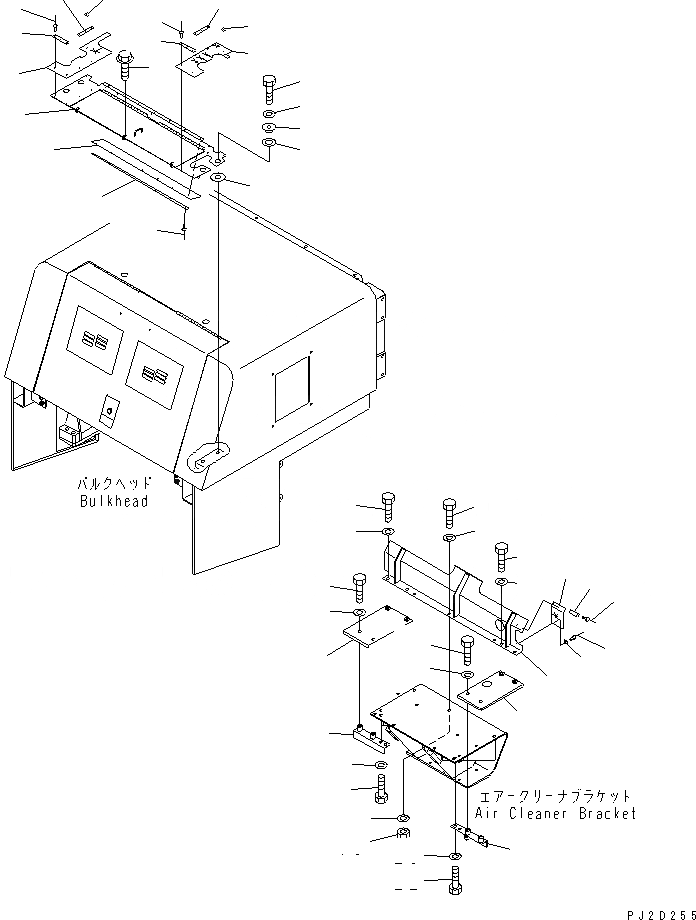 バルクヘッド
Bulkhead

エアークリーナブラケット
Air Cleaner Bracket

PJ2D255