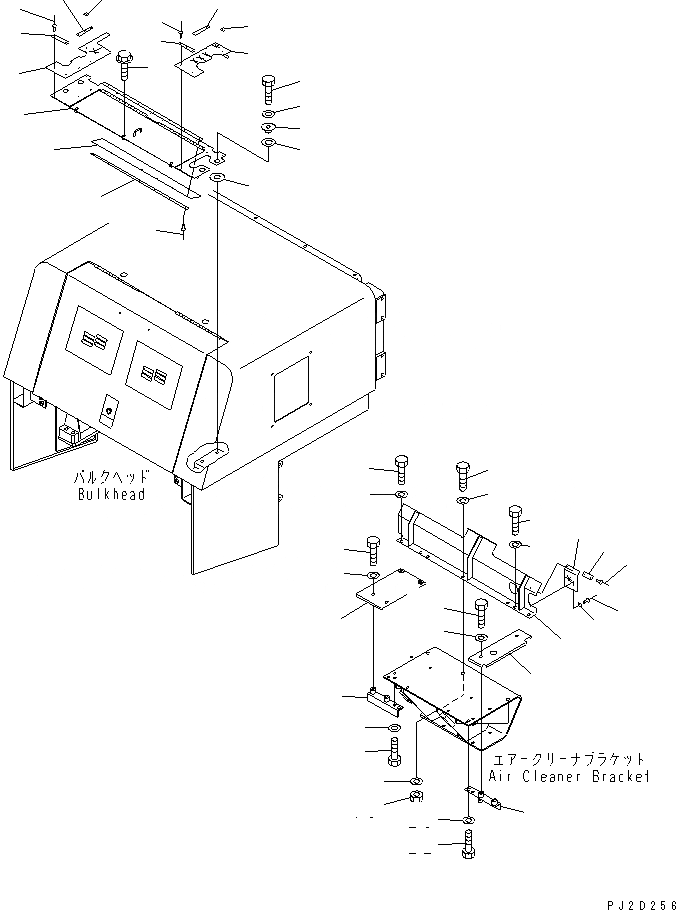 バルクヘッド
Bulkhead

エアークリーナブラケット
Air Cleaner Bracket

PJ2D256