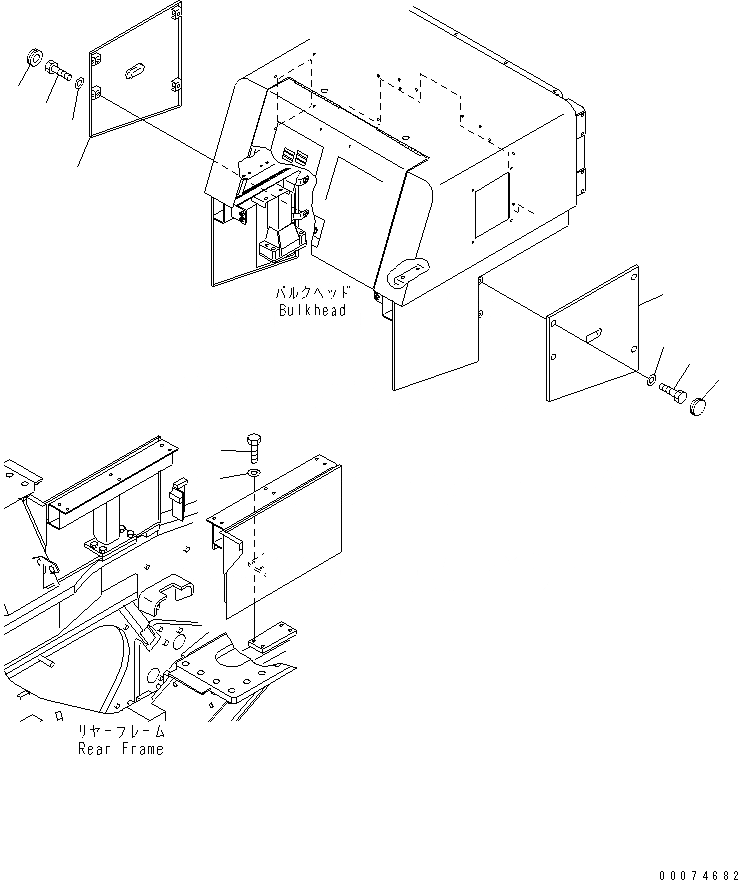 バルクヘッド
Bulkhead

リヤーフレーム
Rear Frame

00074682