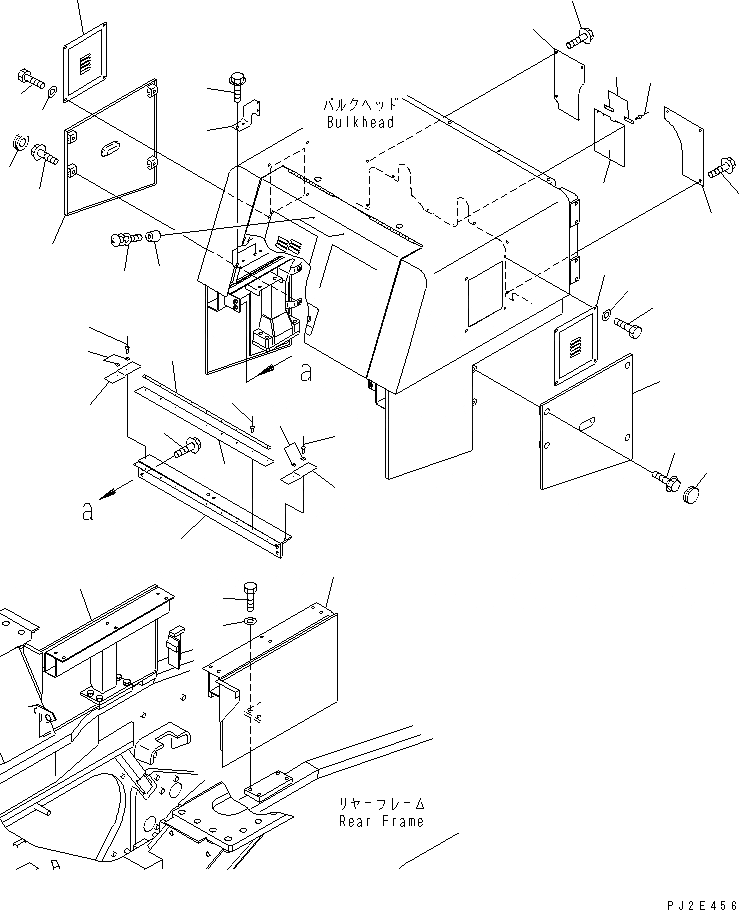 バルクヘッド
Bulkhead

a

a

リヤーフレーム
Rear Frame

PJ2E456