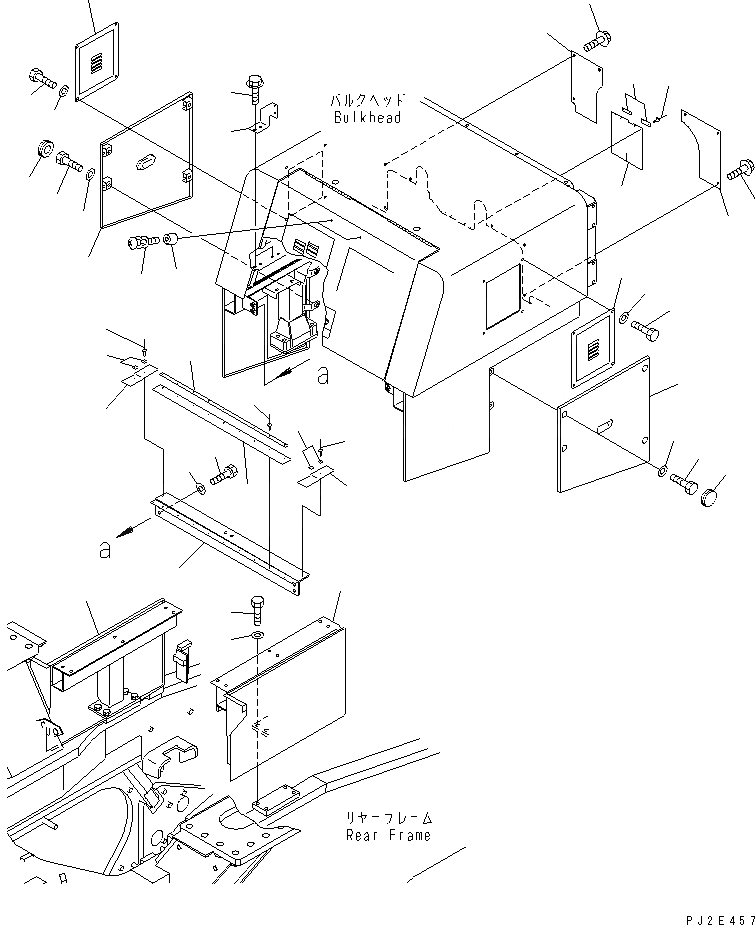 バルクヘッド
Bulkhead

a

a

リヤーフレーム
Rear Frame

PJ2E457