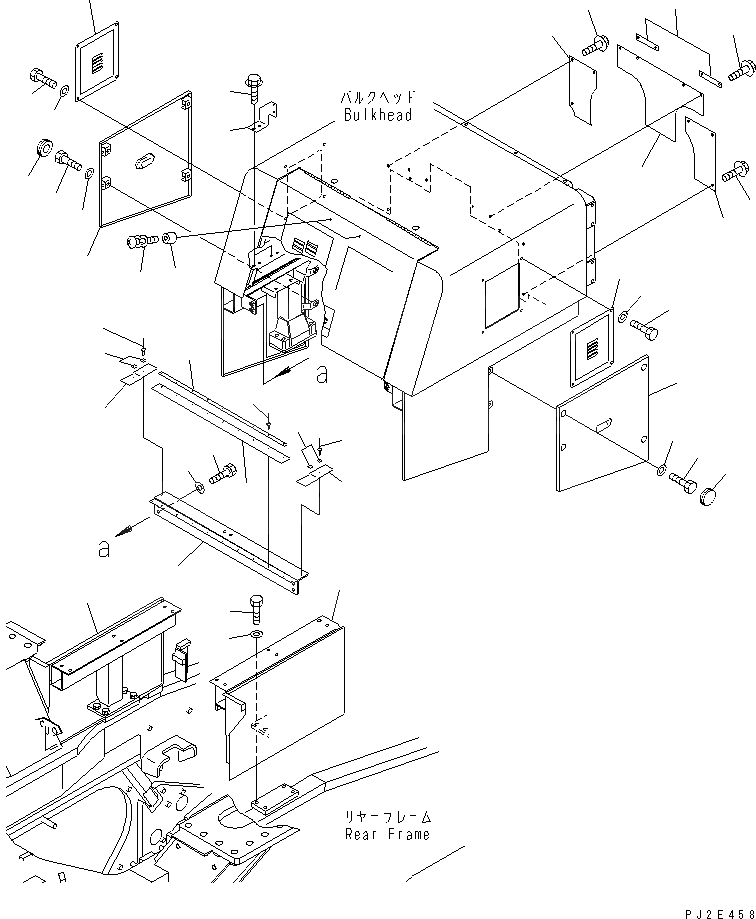 バルクヘッド
Bulkhead

a

a

リヤーフレーム
Rear Frame

PJ2E458