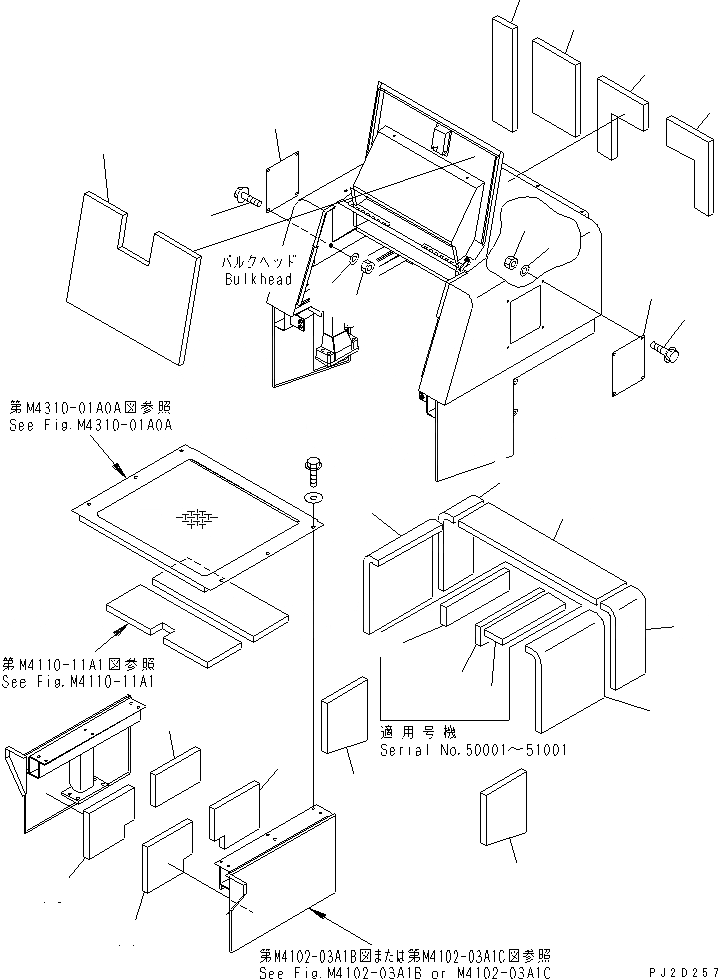 バルクヘッド
Bulkhead

第M4310-01A0A図参照
See Fig.M4310-01A0A

第M4110-11A1図参照
See Fig.M4110-11A1

適用号機
Serial No.50001～51001

第M4102-03A1B図または第M4102-03A1C図参照
See Fig.M4102-03A1B or M4102-03A1C

PJ2D257