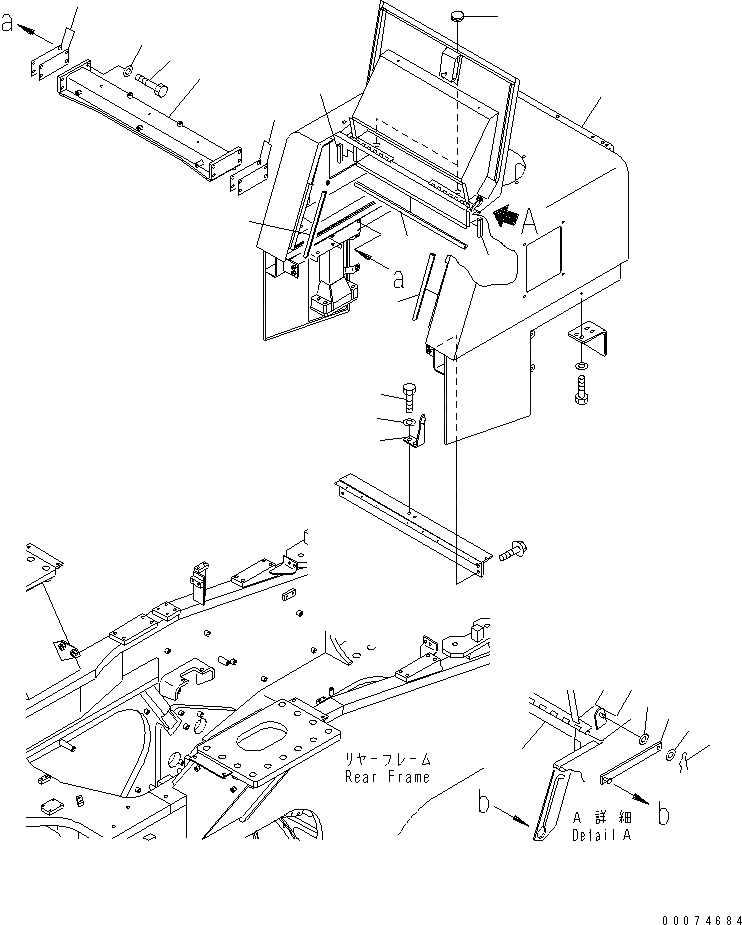 a

A

a

リヤーフレーム
Rear Frame

b

A 詳細
Detail A

b

00074684