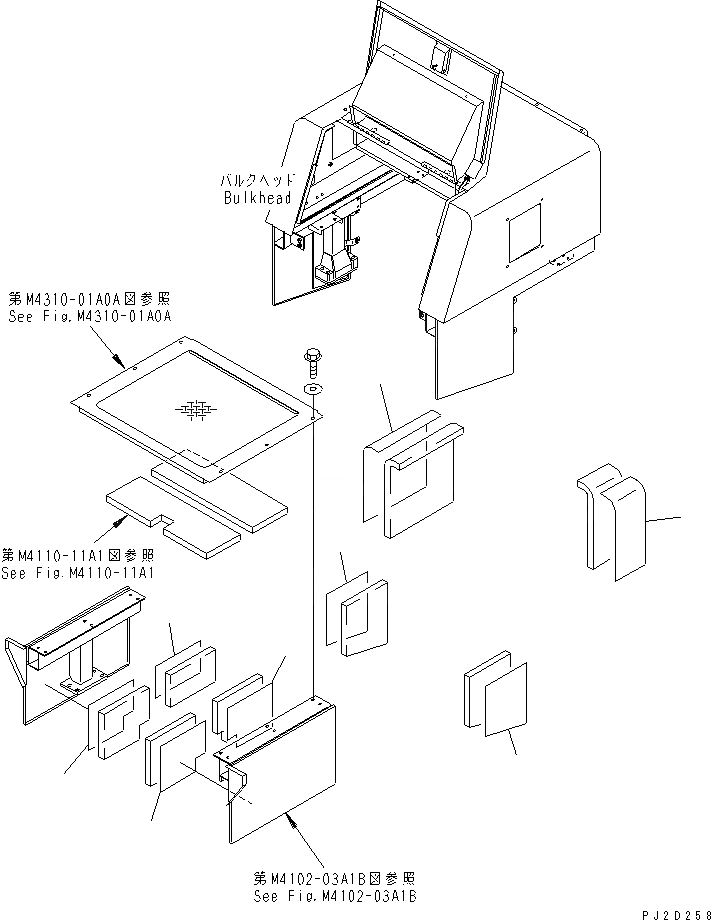 バルクヘッド
Bulkhead

第M4310-01A0A図参照
See Fig.M4310-01A0A

第M4110-11A1図参照
See Fig.M4110-11A1

第M4102-03A1B図参照
See Fig.M4102-03A1B

PJ2D258