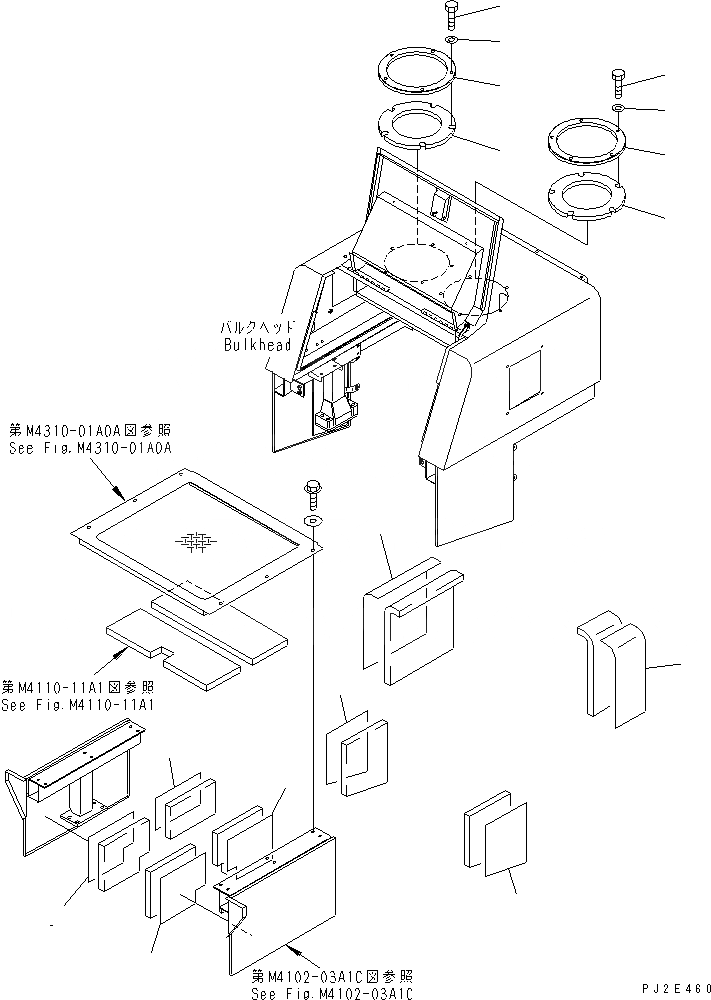 バルクヘッド
Bulkhead

第M4310-01A0A図参照
See Fig.M4310-01A0A

第M4110-11A1図参照
See Fig.M4110-11A1

第M4102-03A1C図参照
See Fig.M4102-03A1C

PJ2E460