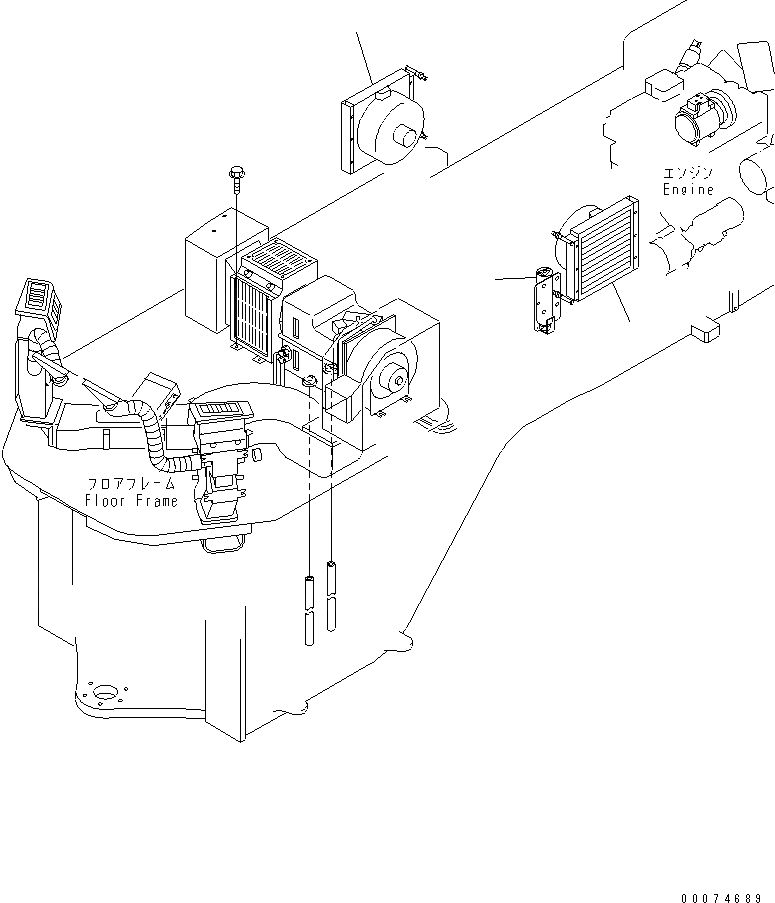 エンジン
Engine

フロアフレーム
Floor Frame

00074689