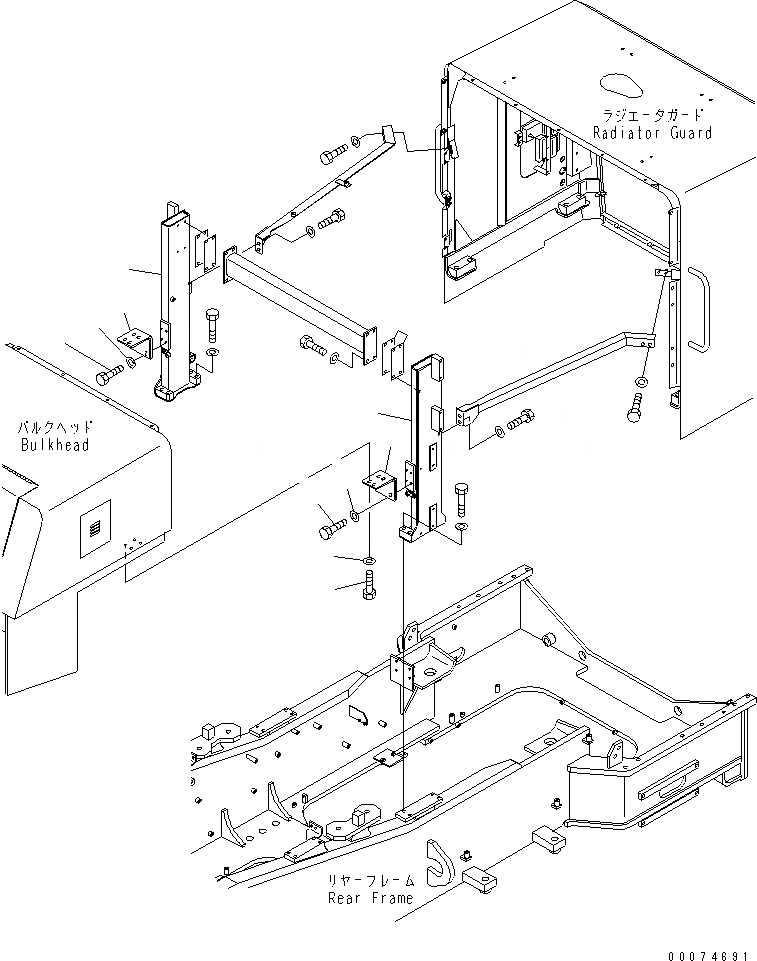 ラジエータガード
Radiator Guard

バルクヘッド
Bulkhead

リヤーフレーム
Rear Frame

00074691