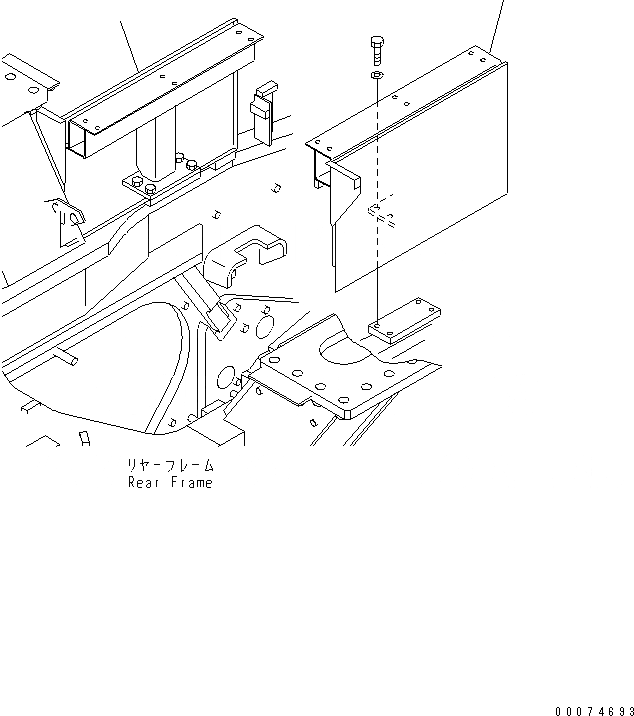 リヤーフレーム
Rear Frame

00074693