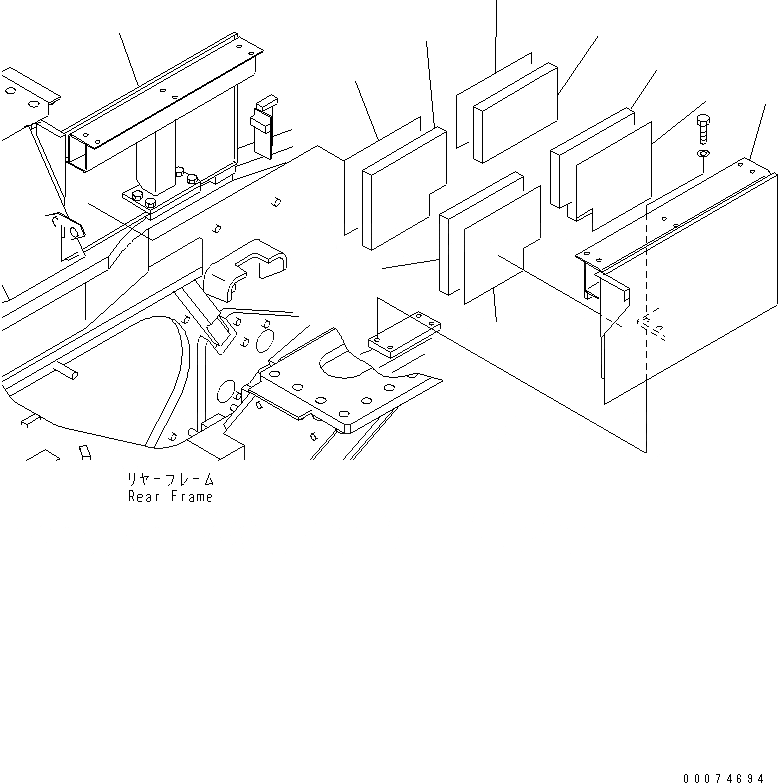 リヤーフレーム
Rear Frame

00074694