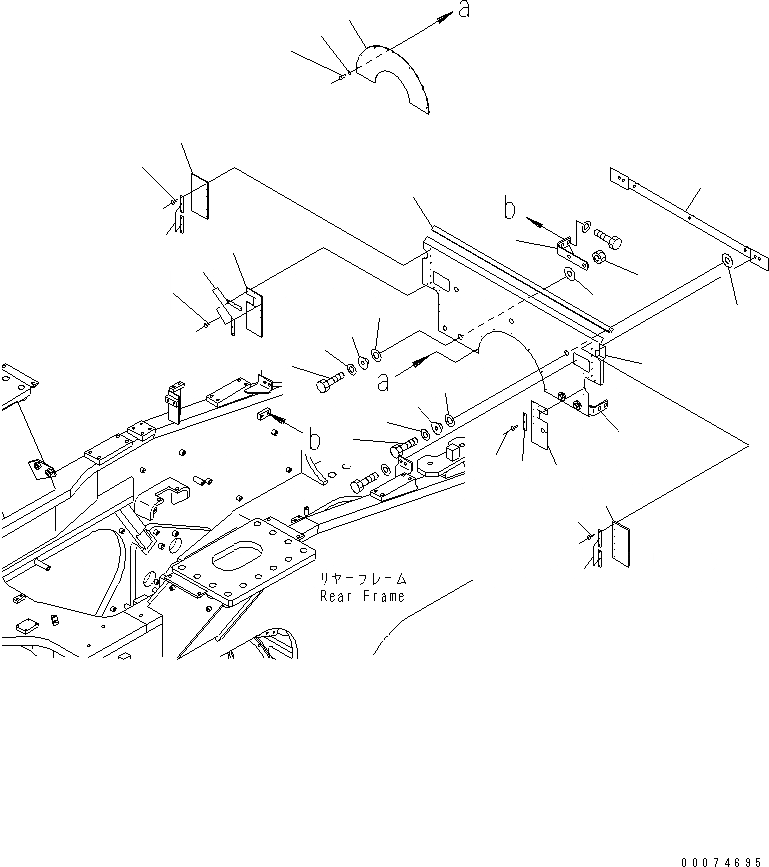 a

b

a

b

リヤーフレーム
Rear Frame

00074695