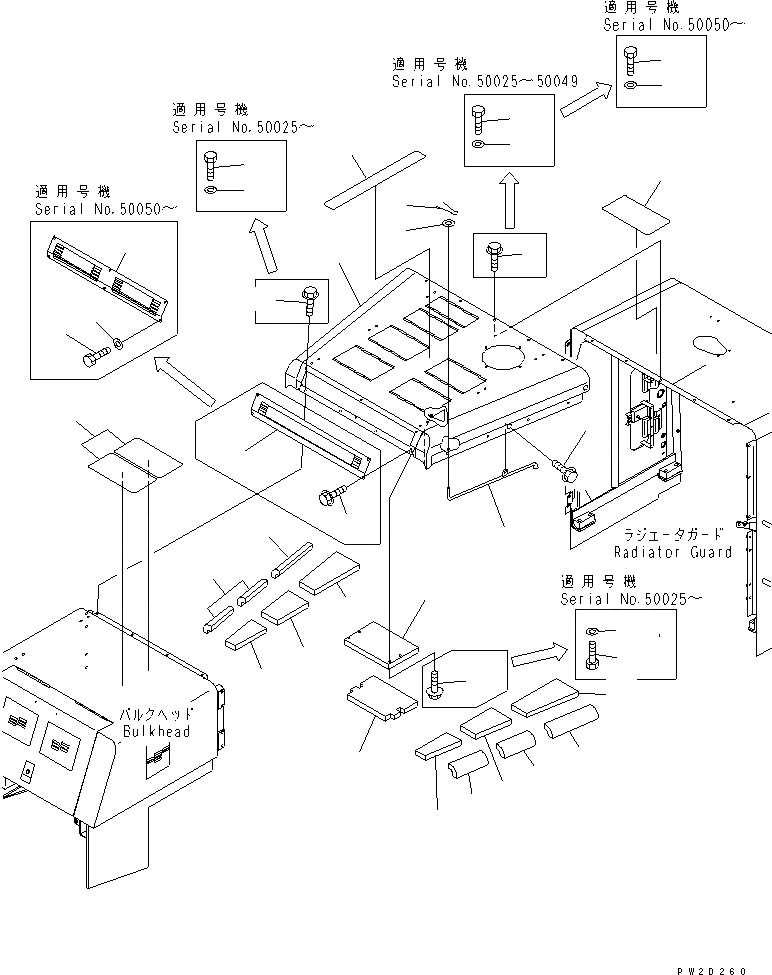 適用号機
Serial No.50050～

適用号機
Serial No.50025～50049

適用号機
Serial No.50025～

適用号機
Serial No.50050～

ラジエータガード
Radiator Guard

適用号機
Serial No.50025～

バルクヘッド
Bulkhead

PW20260