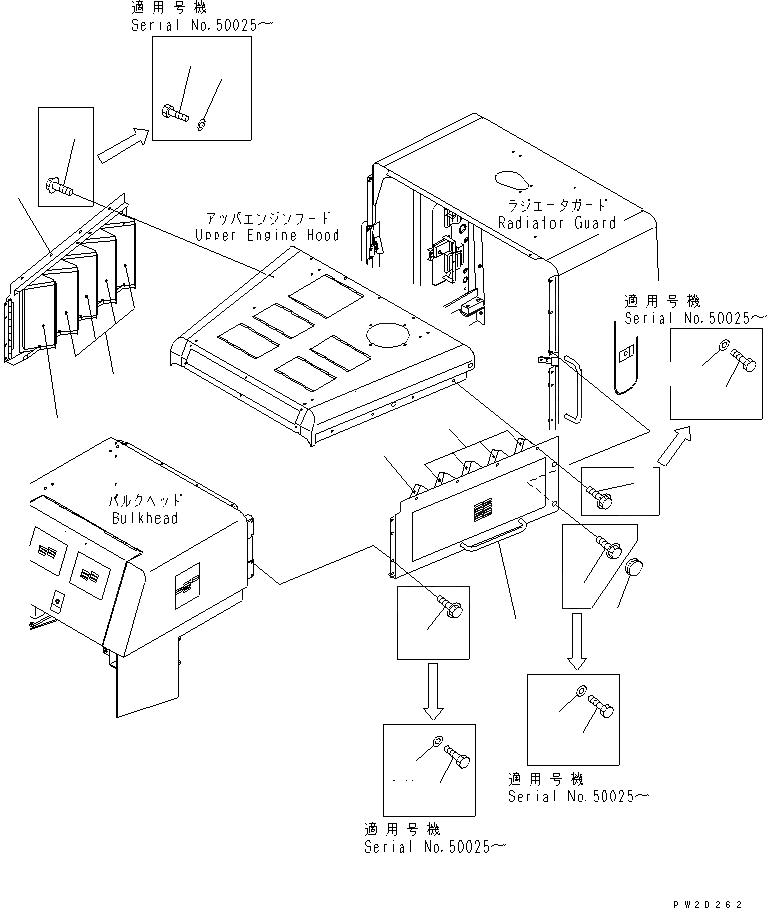 適用号機
Serial No.50025~

アッパエンジンフード
Upper Engine Hood

ラジエータガード
Radiator Guard

適用号機
Serial No.50025~

バルクヘッド
Bulkhead

適用号機
Serial No.50025~

適用号機
Serial No.50025~

PW2D262