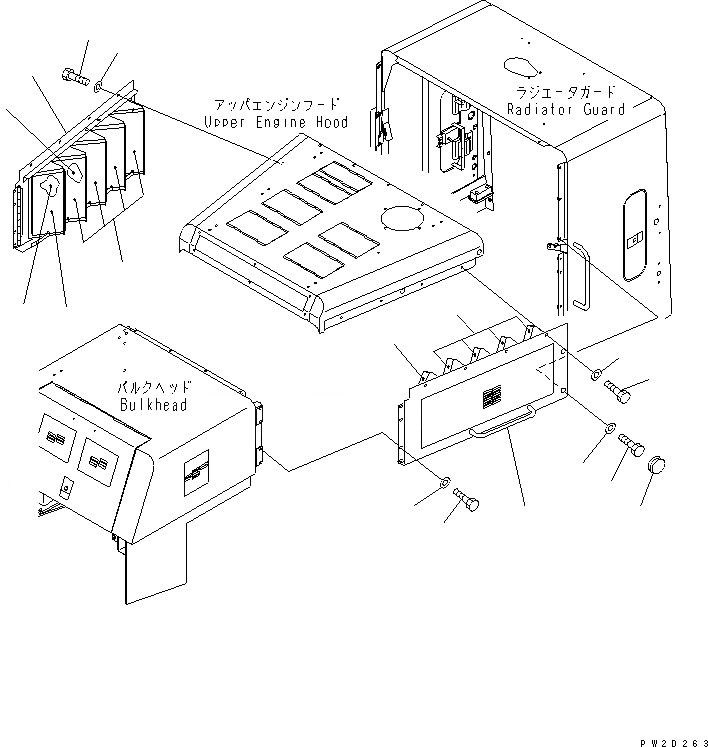 アッパエンジンフード
Upper Engine Hood

ラジエータガード
Radiator Guard

バルクヘッド
Bulkhead

PW2D263