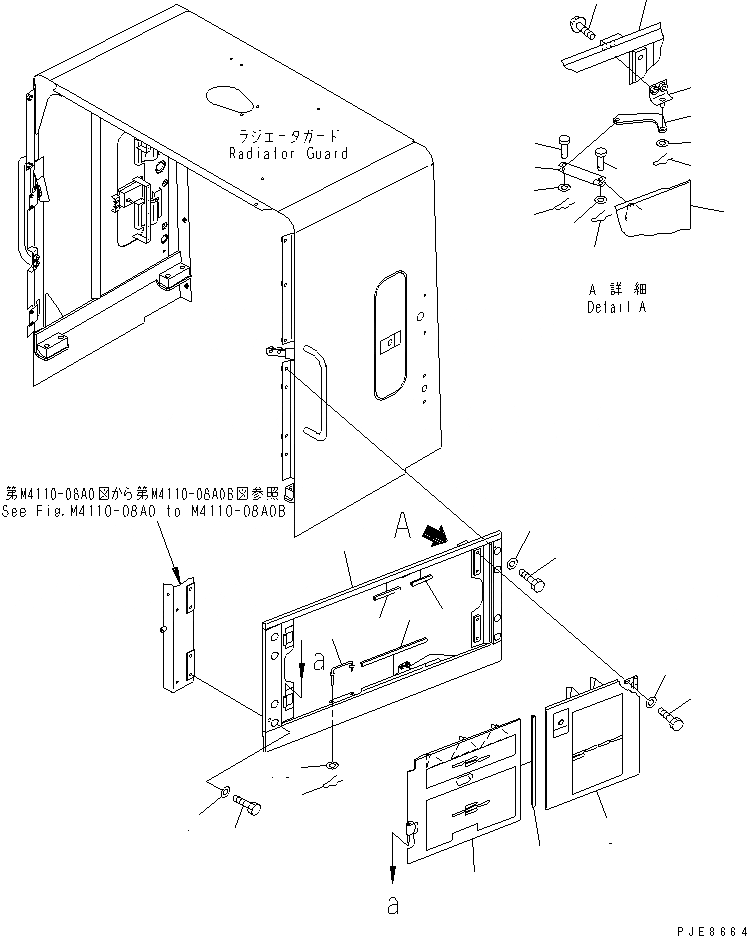 ラジエータガード
Radiator Guard

A 詳細
Detail A

第M4110-08A0図から第M4110-08A0B図参照
See Fig.M4110-08A0 to M4110-08A0B

A

a

a

PJE8664