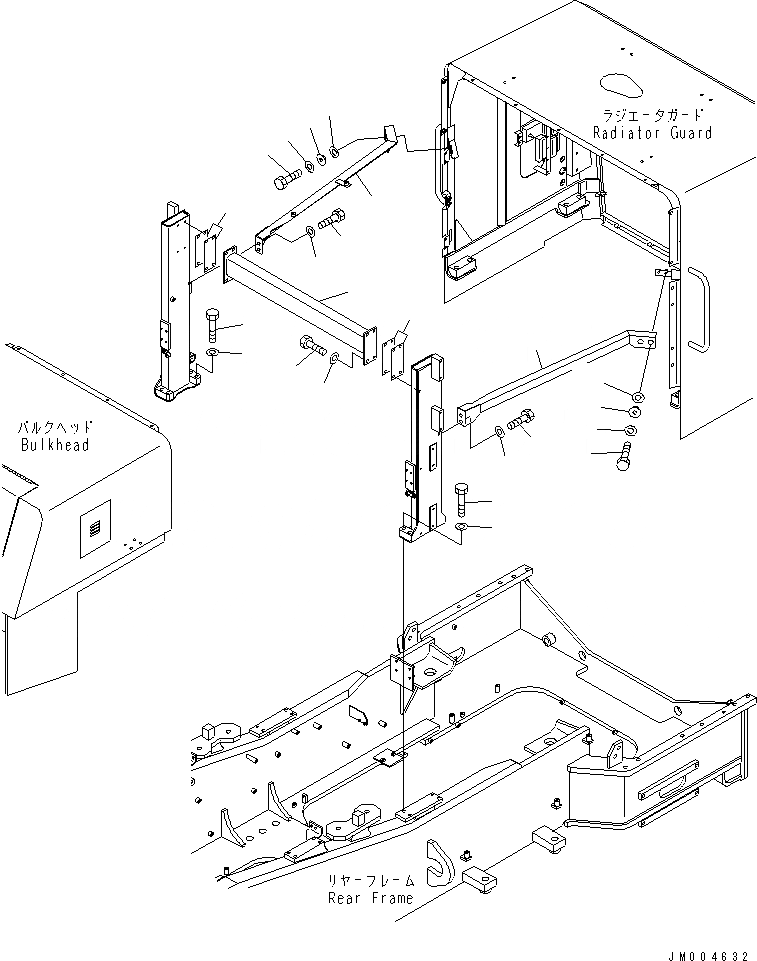 ラジエータガード
Radiator Guard

バルクヘッド
Bulkhead

リヤーフレーム
Rear Frame

JM004632