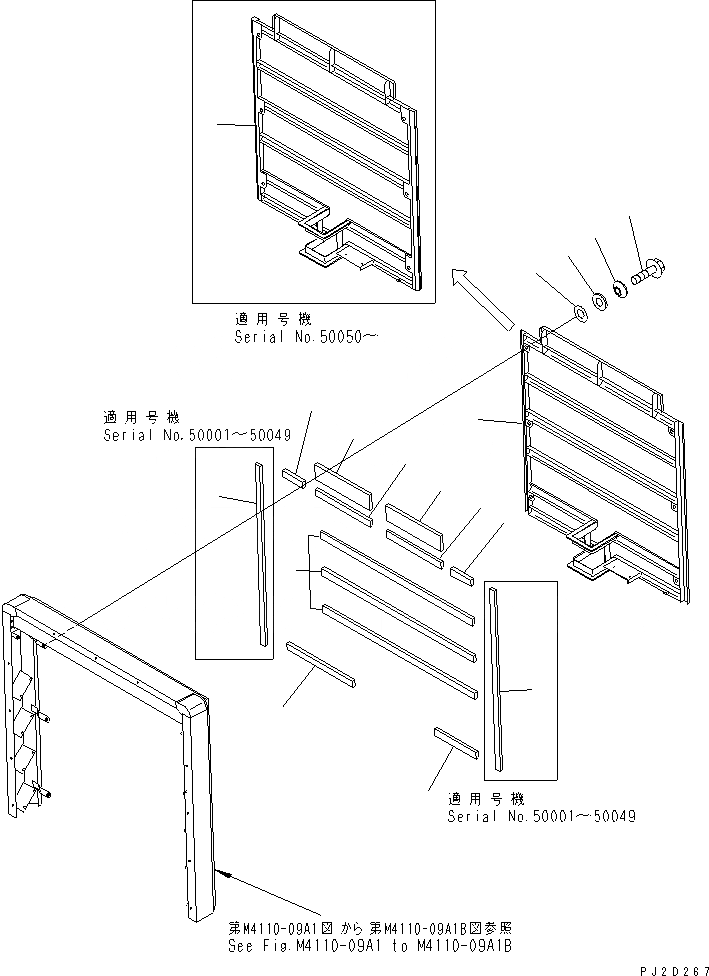 適用号機
Serial No.50050～

適用号機
Serial No.50001～50049

適用号機
Serial No.50001～50049

第M4110-09A1図 から 第M4110-09A1B図参照
See Fig.M4110-09A1 to M4110-09A1B

PJ2D267