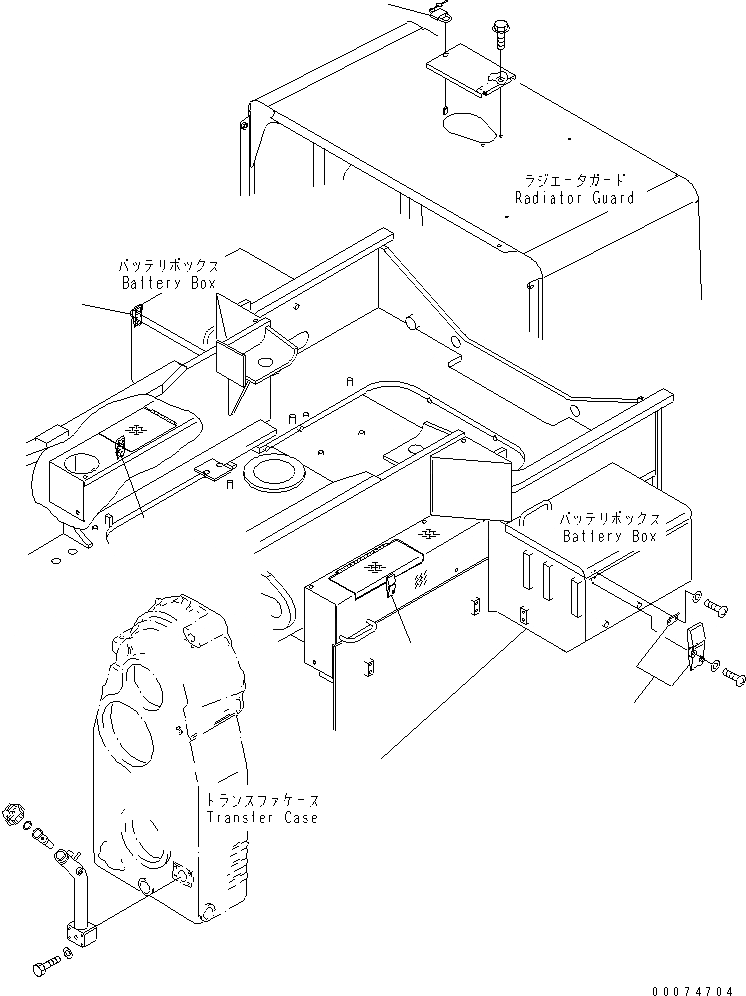 ラジエータガード
Radiator Guard

バッテリボックス
Battery Box

バッテリボックス
Battery Box

トランスファケース
Transfer Case

00074704